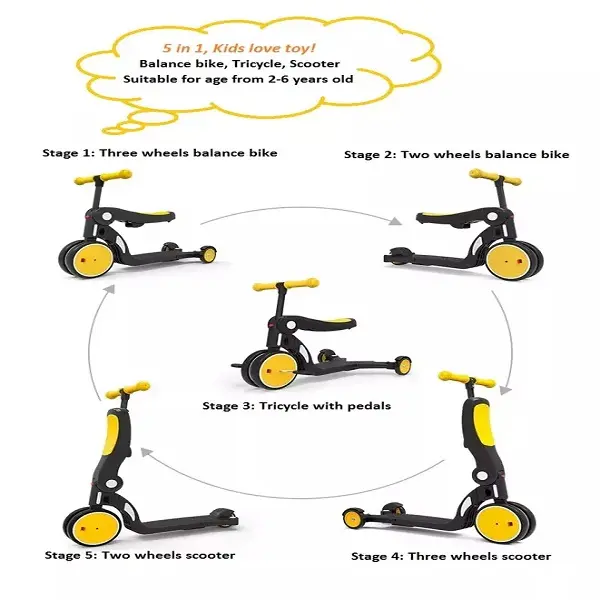 5 in 1, Kids love toy!
Balance bike, Tricycle, Scooter
Suitable for age from 2-6 years old

Stage 1: Three wheels balance bike

Stage 2: Two wheels balance bike

Stage 3: Tricycle with pedals

Stage 5: Two wheels scooter

Stage 4: Three wheels scooter