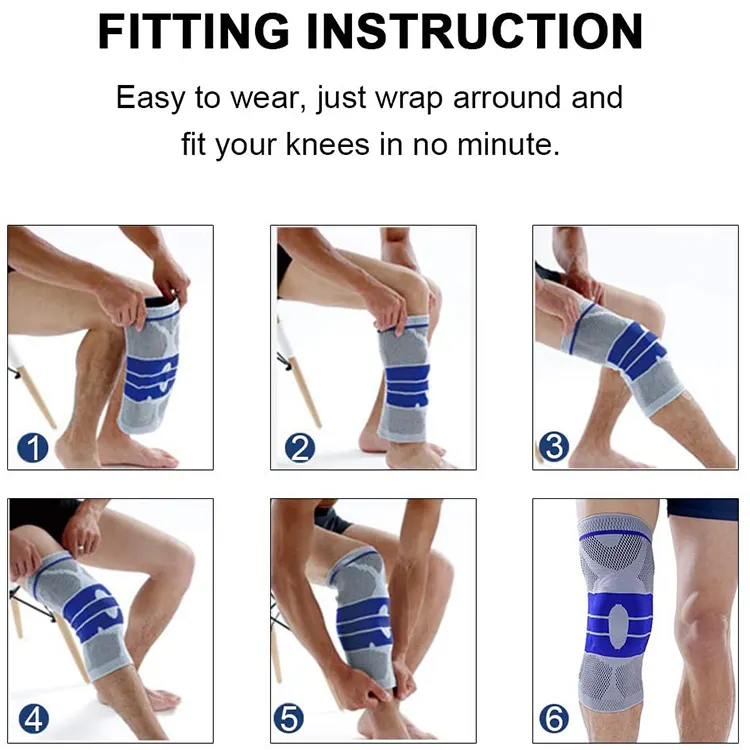 FITTING INSTRUCTION

Easy to wear, just wrap arround and fit your knees in no minute.

1

2

3

4

5

6