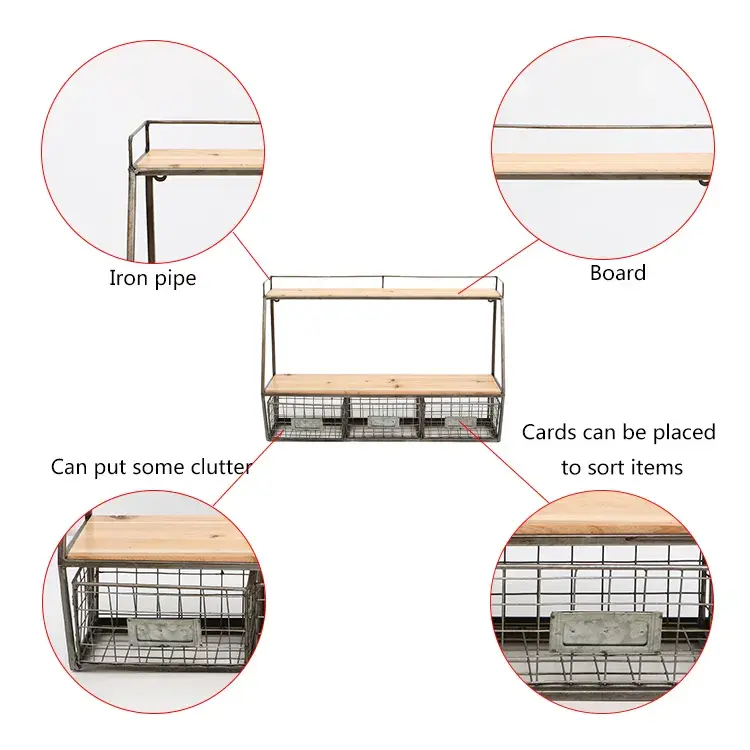 Iron pipe

Board

Can put some clutter

Cards can be placed to sort items