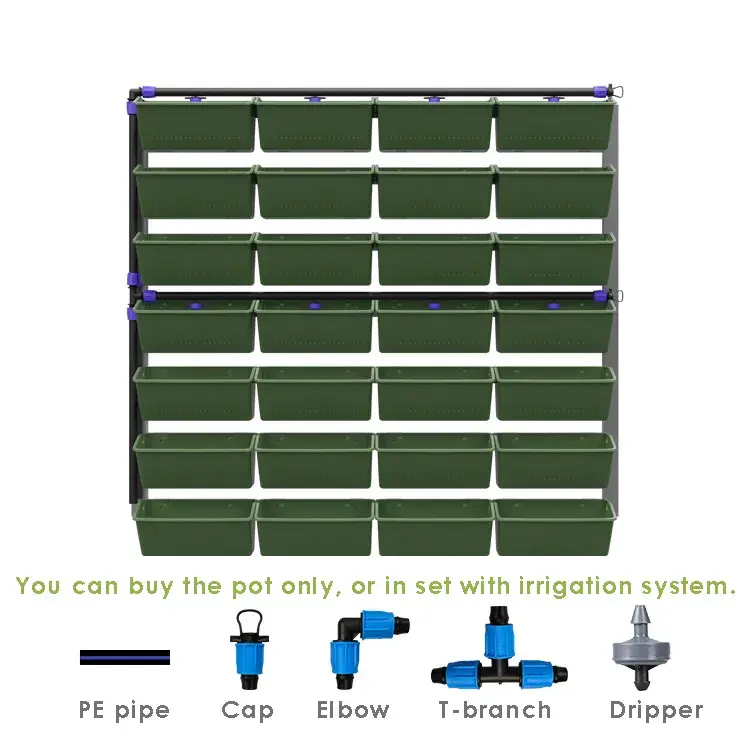 You can buy the pot only, or in set with irrigation system.

PE pipe Cap Elbow T-branch Dripper